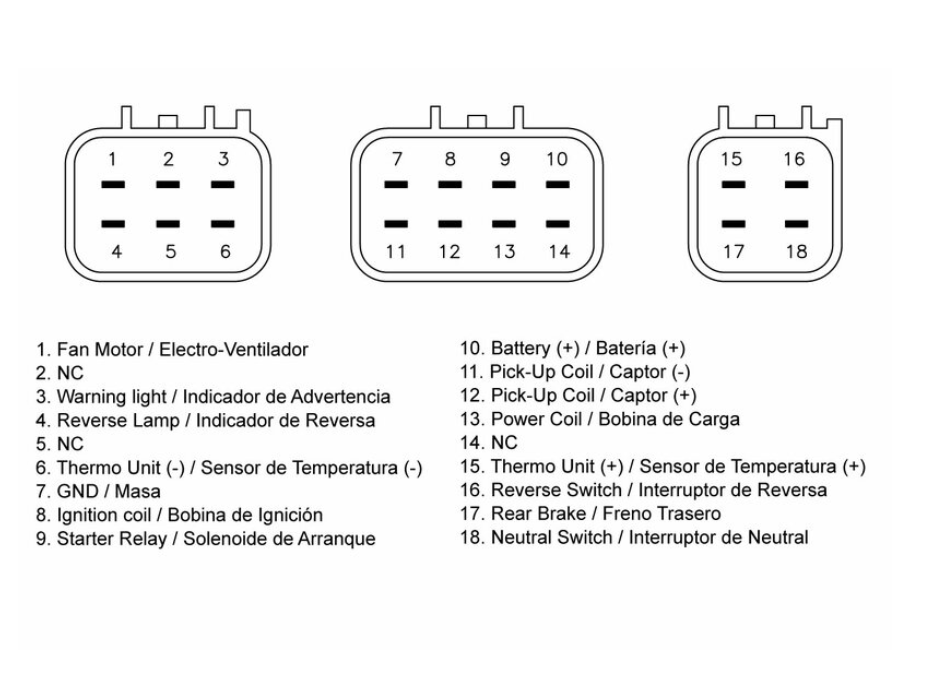 1 2 3
4 5 6

7 8 9 10
11 12 13 14

15 16
17 18

1. Fan Motor / Electro-Ventilador
2. NC
3. Warning light / Indicador de Advertencia
4. Reverse Lamp / Indicador de Reversa
5. NC
6. Thermo Unit (-) / Sensor de Temperatura (-)
7. GND / Masa
8. Ignition coil / Bobina de Ignición
9. Starter Relay / Solenoide de Arranque

10. Battery (+) / Batería (+)
11. Pick-Up Coil / Captor (-)
12. Pick-Up Coil / Captor (+)
13. Power Coil / Bobina de Carga
14. NC
15. Thermo Unit (+) / Sensor de Temperatura (+)
16. Reverse Switch / Interruptor de Reversa
17. Rear Brake / Freno Trasero
18. Neutral Switch / Interruptor de Neutral