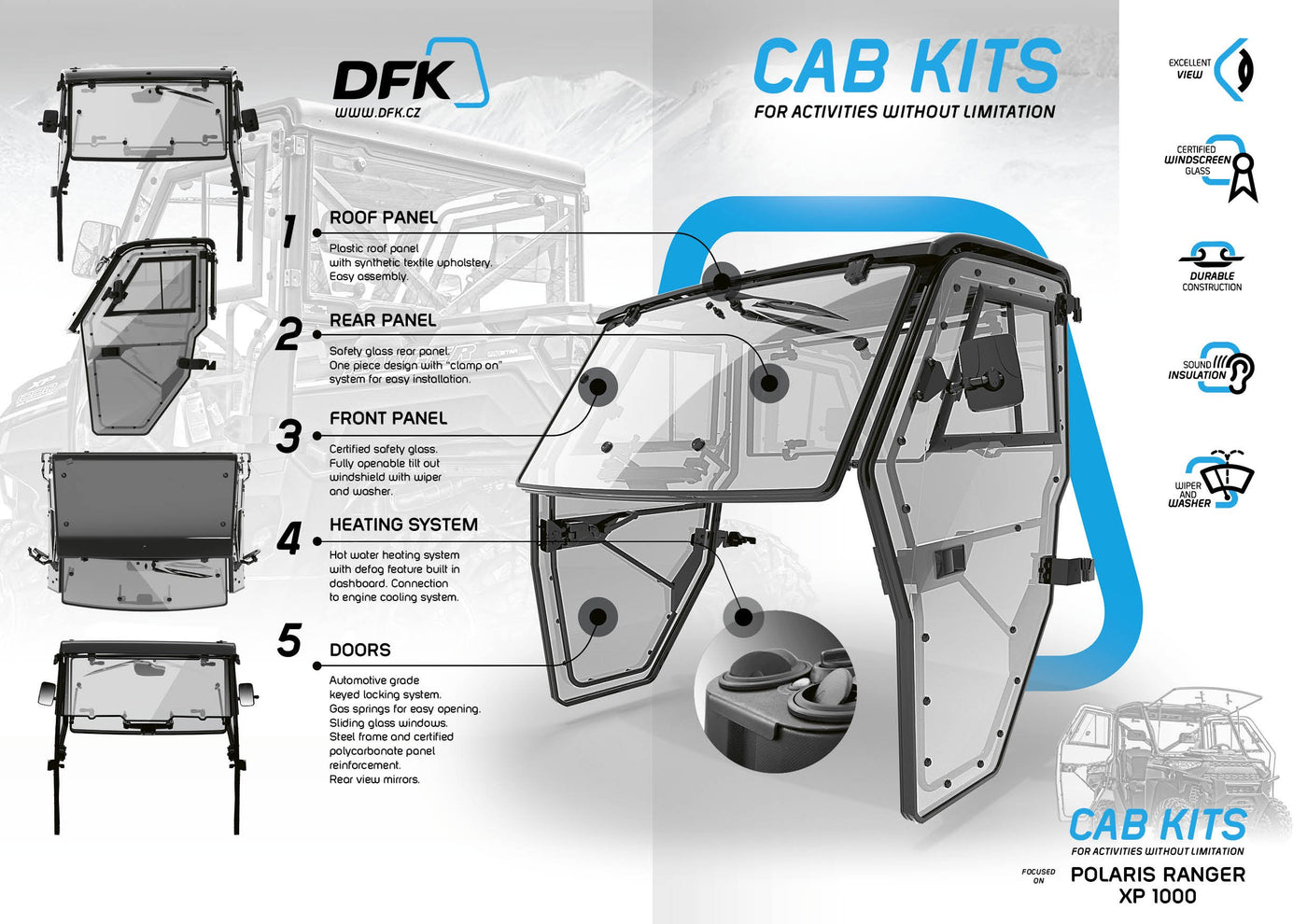 DFK
WWW.DFK.CZ

CAB KITS
FOR ACTIVITIES WITHOUT LIMITATION

1 ROOF PANEL
Plastic roof panel with synthetic textile upholstery. Easy assembly.

2 REAR PANEL
Safety glass rear panel. One piece design with "clamp on" system for easy installation.

3 FRONT PANEL
Certified safety glass. Fully openable tilt out windshield with wiper and washer.

4 HEATING SYSTEM
Hot water heating system with defog feature built in dashboard. Connection to engine cooling system.

5 DOORS
Automotive grade keyed locking system. Gas springs for easy opening. Sliding glass windows. Steel frame and certified polycarbonate panel reinforcement. Rear view mirrors.

EXCELLENT VIEW

CERTIFIED WINDSCREEN GLASS

DURABLE CONSTRUCTION

SOUND INSULATION

WIPER AND WASHER

CAB KITS
FOR ACTIVITIES WITHOUT LIMITATION
FOCUSED ON POLARIS RANGER XP 1000